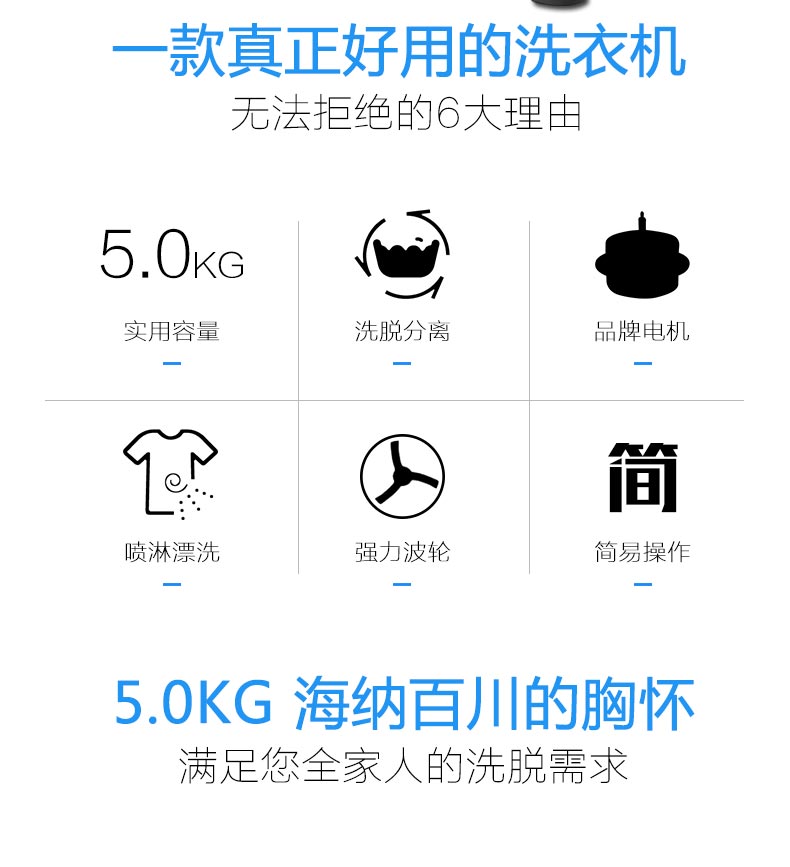 一款真正好用的洗衣机
无法拒绝的6大理由

5.0KG
实用容量

洗脱分离

品牌电机

喷淋漂洗

强力波轮

简
简易操作

5.0KG 海纳百川的胸怀
满足您全家人的洗脱需求