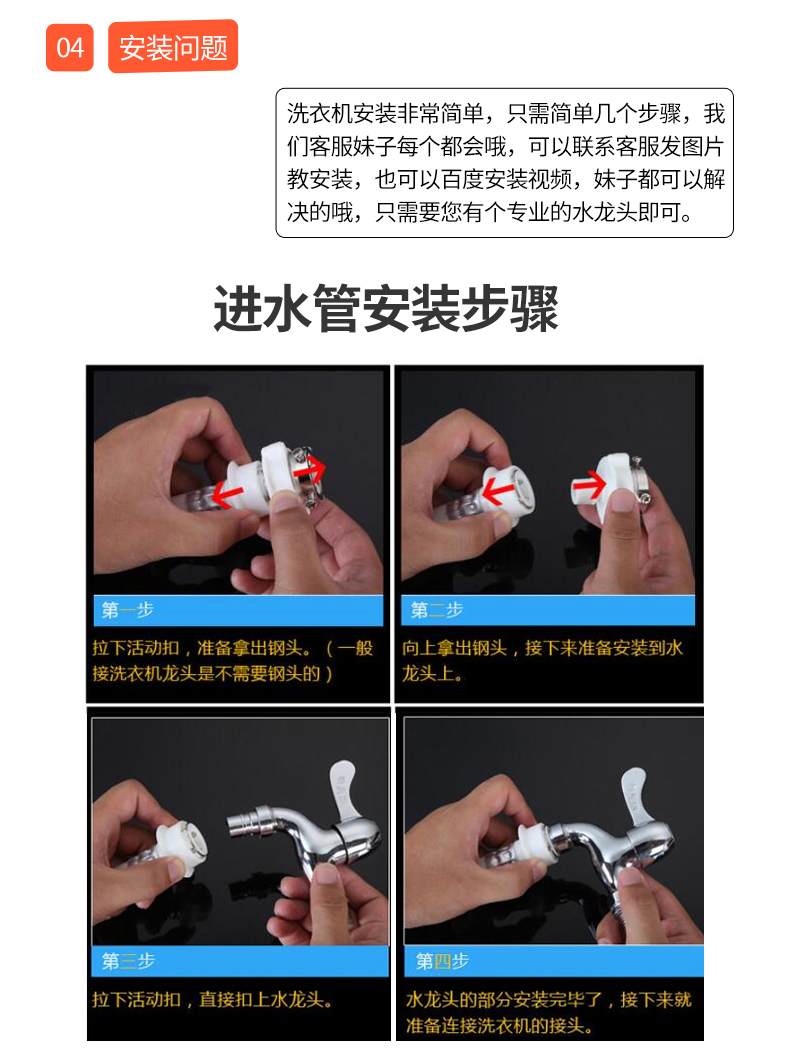 04 安装问题

洗衣机安装非常简单，只需简单几个步骤，我们客服妹子每个都会哦，可以联系客服发图片教安装，也可以百度安装视频，妹子都可以解决的哦，只需要您有个专业的水龙头即可。

进水管安装步骤

第一步

拉下活动扣，准备拿出钢头。（一般接洗衣机龙头是不需要钢头的）

第二步

向上拿出钢头，接下来准备安装到水龙头上。

第三步

拉下活动扣，直接扣上水龙头。

第四步

水龙头的部分安装完毕了，接下来就准备连接洗衣机的接头。