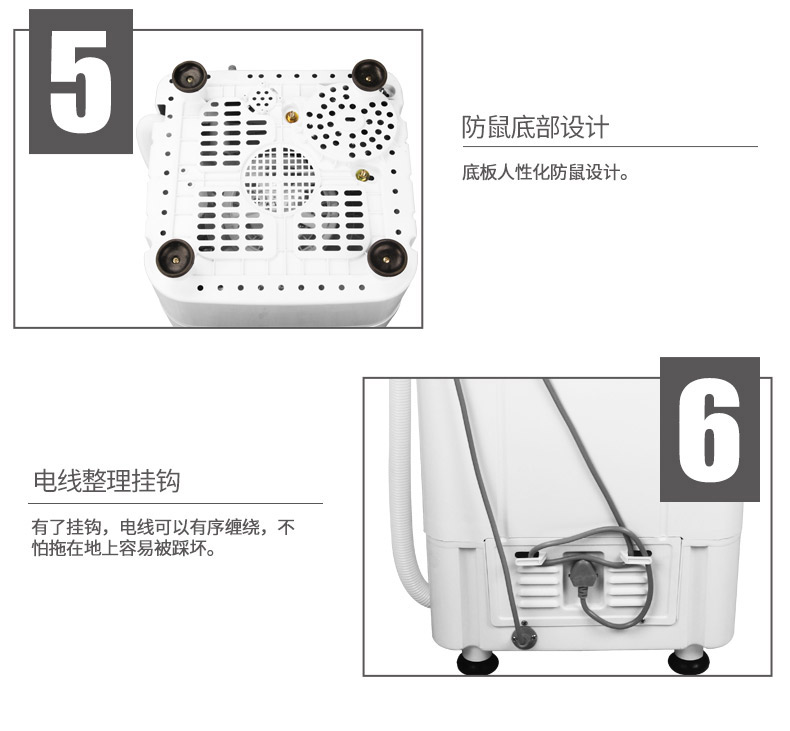 5

防鼠底部设计

底板人性化防鼠设计。

6

电线整理挂钩

有了挂钩，电线可以有序缠绕，不怕拖在地上容易被踩坏。