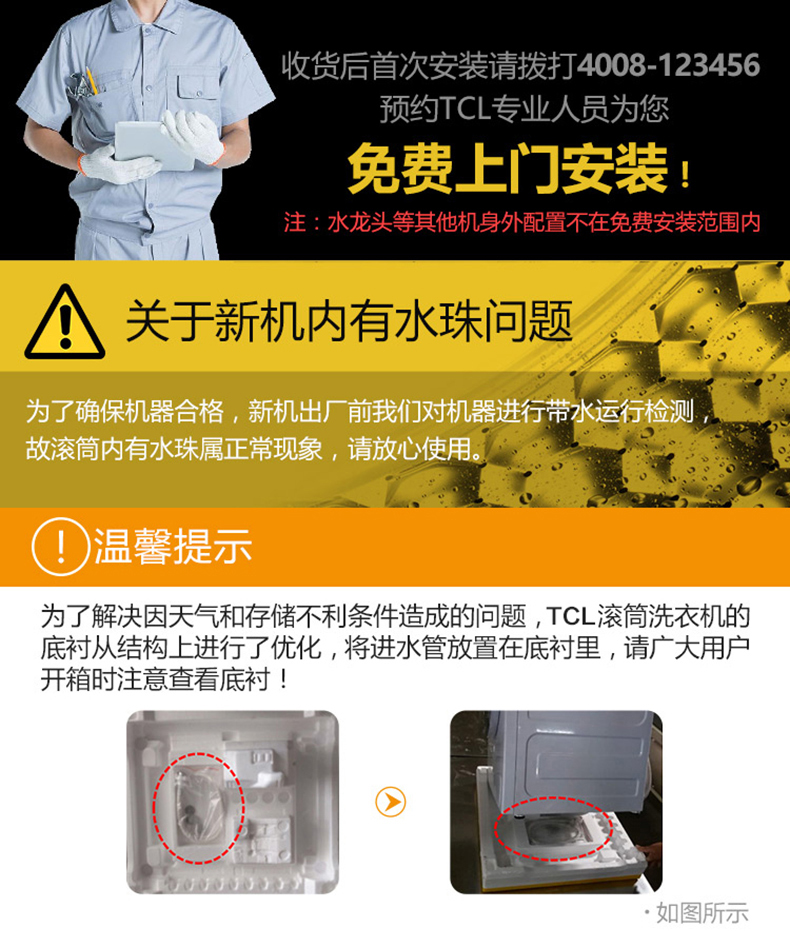 收货后首次安装请拨打4008-123456
预约TCL专业人员为您
免费上门安装！
注：水龙头等其他机身外配置不在免费安装范围内

关于新机内有水珠问题

为了确保机器合格，新机出厂前我们对机器进行带水运行检测，故滚筒内有水珠属正常现象，请放心使用。

温馨提示

为了解决因天气和存储不利条件造成的问题，TCL滚筒洗衣机的底衬从结构上进行了优化，将进水管放置在底衬里，请广大用户开箱时注意查看底衬！

·如图所示