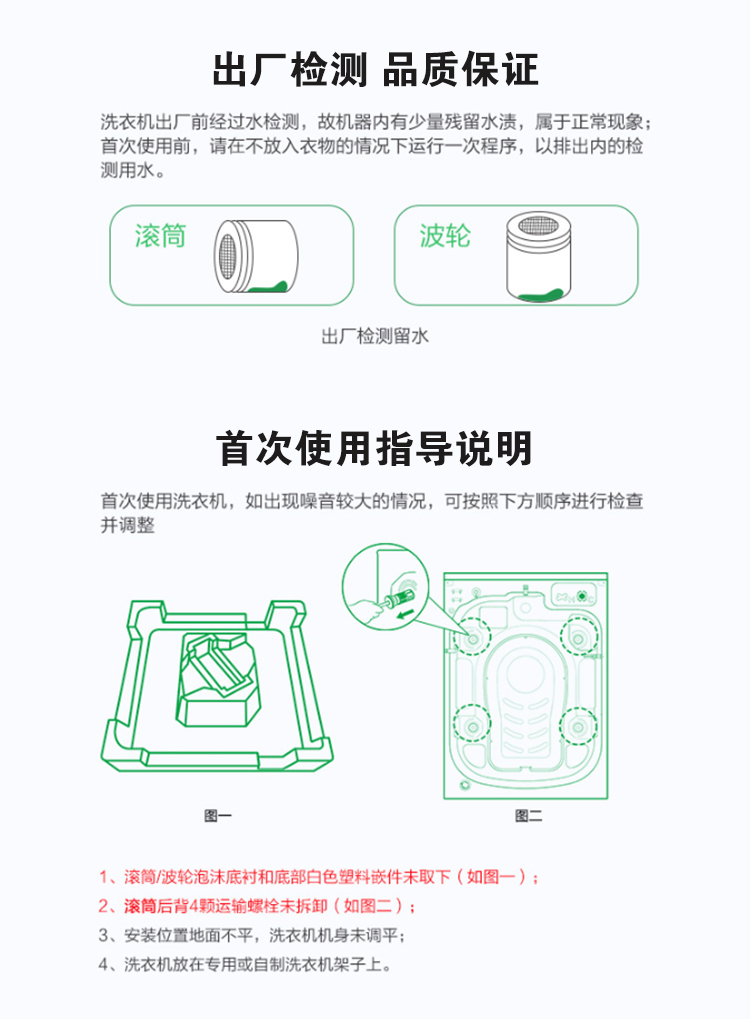 出厂检测 品质保证

洗衣机出厂前经过水检测，故机器内有少量残留水渍，属于正常现象；首次使用前，请在不放入衣物的情况下运行一次程序，以排出内的检测用水。

滚筒

波轮

出厂检测留水

首次使用指导说明

首次使用洗衣机，如出现噪音较大的情况，可按照下方顺序进行检查并调整

图一

图二

1、滚筒/波轮泡沫底衬和底部白色塑料嵌件未取下（如图一）；

2、滚筒后背4颗运输螺栓未拆卸（如图二）；

3、安装位置地面不平，洗衣机机身未调平；

4、洗衣机放在专用或自制洗衣机架子上。