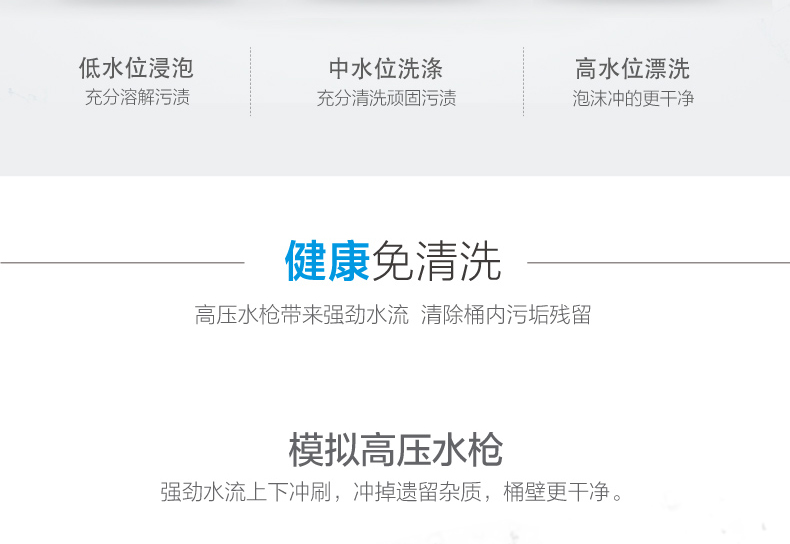 低水位浸泡
充分溶解污渍

中水位洗涤
充分清洗顽固污渍

高水位漂洗
泡沫冲的更干净

健康免清洗
高压水枪带来强劲水流 清除桶内污垢残留

模拟高压水枪
强劲水流上下冲刷，冲掉遗留杂质，桶壁更干净。