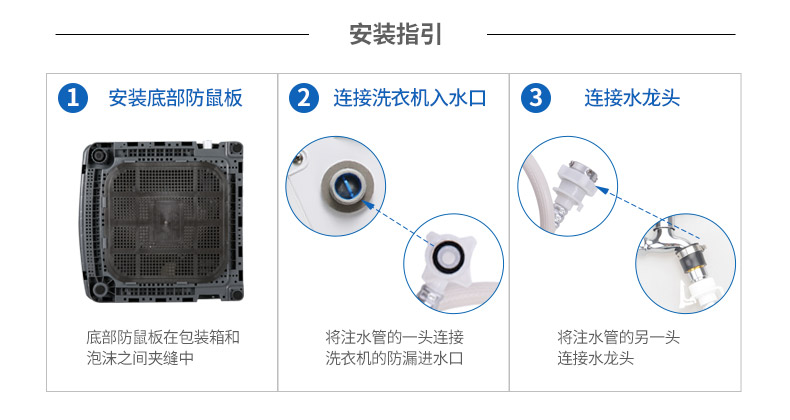 安装指引

1 安装底部防鼠板

底部防鼠板在包装箱和泡沫之间夹缝中

2 连接洗衣机入水口

将注水管的一头连接洗衣机的防漏进水口

3 连接水龙头

将注水管的另一头连接水龙头