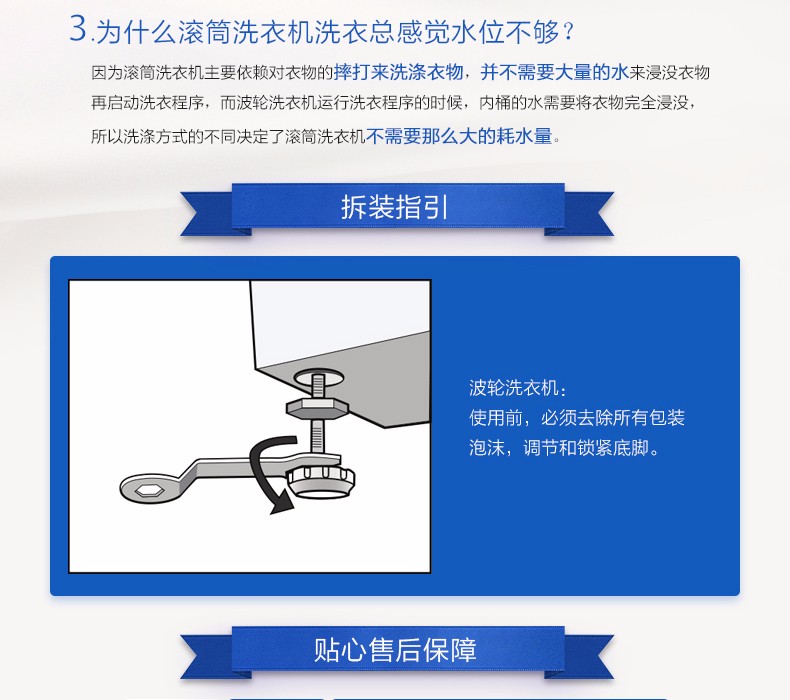 3.为什么滚筒洗衣机洗衣总感觉水位不够？

因为滚筒洗衣机主要依赖对衣物的摔打来洗涤衣物，并不需要大量的水来浸没衣物再启动洗衣程序，而波轮洗衣机运行洗衣程序的时候，内桶的水需要将衣物完全浸没，所以洗涤方式的不同决定了滚筒洗衣机不需要那么大的耗水量。

拆装指引

波轮洗衣机：
使用前，必须去除所有包装泡沫，调节和锁紧底脚。

贴心售后保障