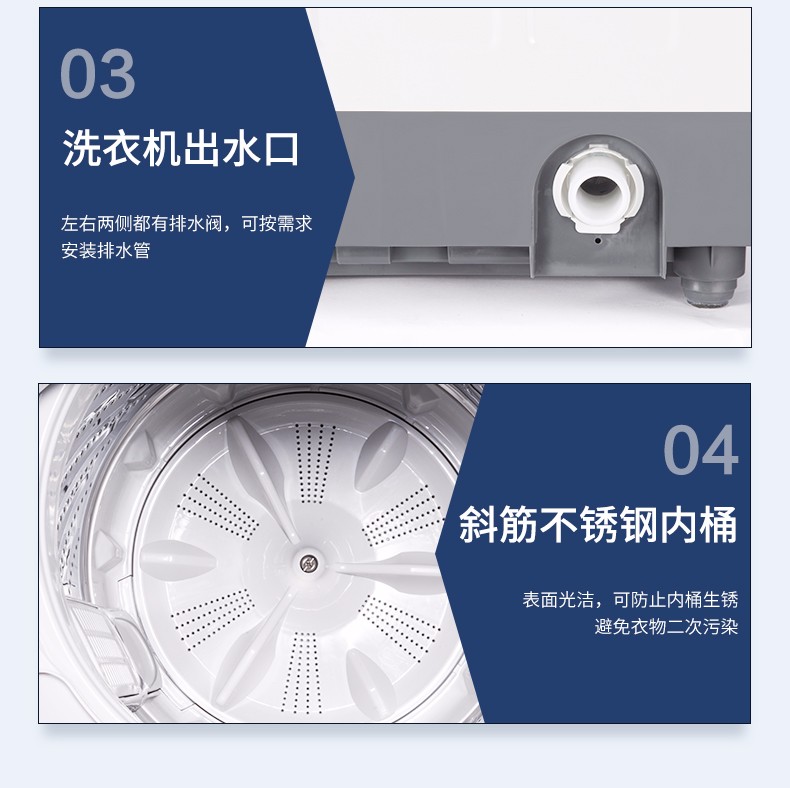 03

洗衣机出水口

左右两侧都有排水阀，可按需求安装排水管

04

斜筋不锈钢内桶

表面光洁，可防止内桶生锈
避免衣物二次污染