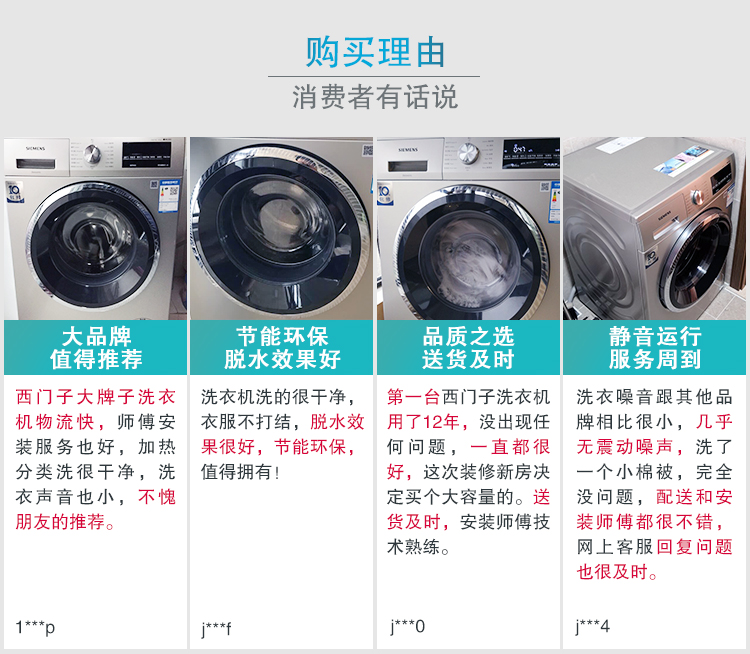 购买理由
消费者有话说

SIEMENS

大品牌
值得推荐

西门子大牌子洗衣机物流快，师傅安装服务也好，加热分类洗很干净，洗衣声音也小，不愧朋友的推荐。

1***p

节能环保
脱水效果好

洗衣机洗的很干净，衣服不打结，脱水效果很好，节能环保，值得拥有！

j***f

SIEMENS

品质之选
送货及时

第一台西门子洗衣机用了12年，没出现任何问题，一直都很好，这次装修新房决定买个大容量的。送货及时，安装师傅技术熟练。

j***0

SIEMENS

静音运行
服务周到

洗衣噪音跟其他品牌相比很小，几乎无震动噪声，洗了一个小棉被，完全没问题，配送和安装师傅都很不错，网上客服回复问题也很及时。

j***4