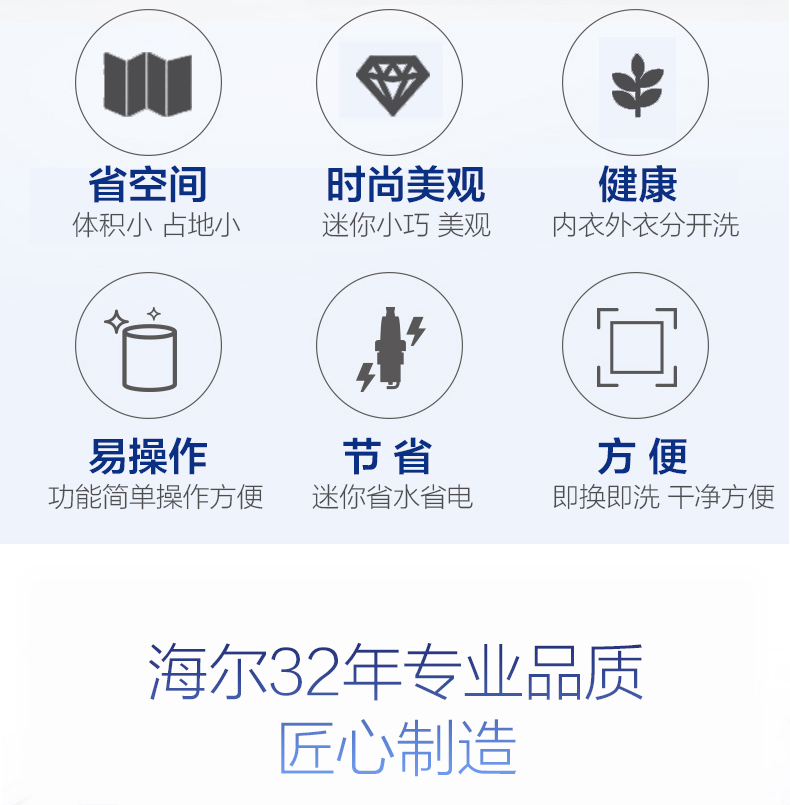 省空间
体积小 占地小

时尚美观
迷你小巧 美观

健康
内衣外衣分开洗

易操作
功能简单操作方便

节 省
迷你省水省电

方 便
即换即洗 干净方便

海尔32年专业品质
匠心制造