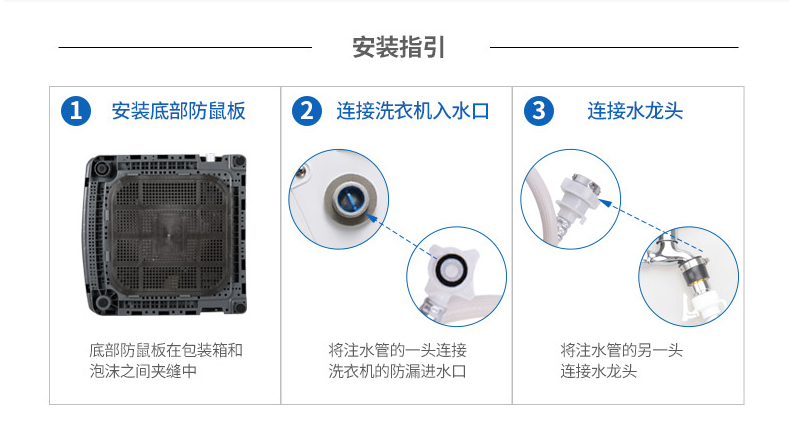 安装指引

1 安装底部防鼠板

底部防鼠板在包装箱和泡沫之间夹缝中

2 连接洗衣机入水口

将注水管的一头连接洗衣机的防漏进水口

3 连接水龙头

将注水管的另一头连接水龙头