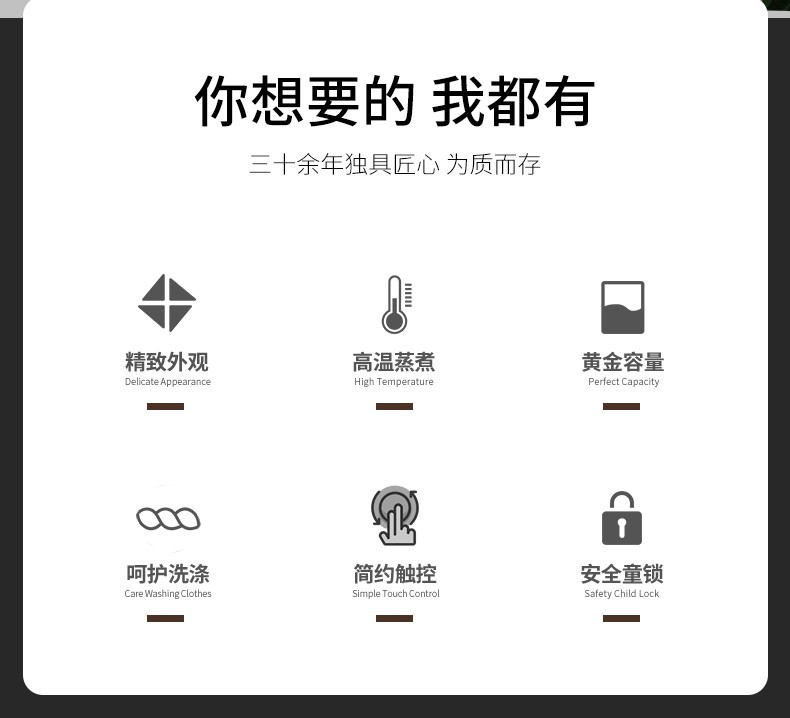 你想要的 我都有

三十余年独具匠心 为质而存

精致外观
Delicate Appearance

高温蒸煮
High Temperature

黄金容量
Perfect Capacity

呵护洗涤
Care Washing Clothes

简约触控
Simple Touch Control

安全童锁
Safety Child Lock