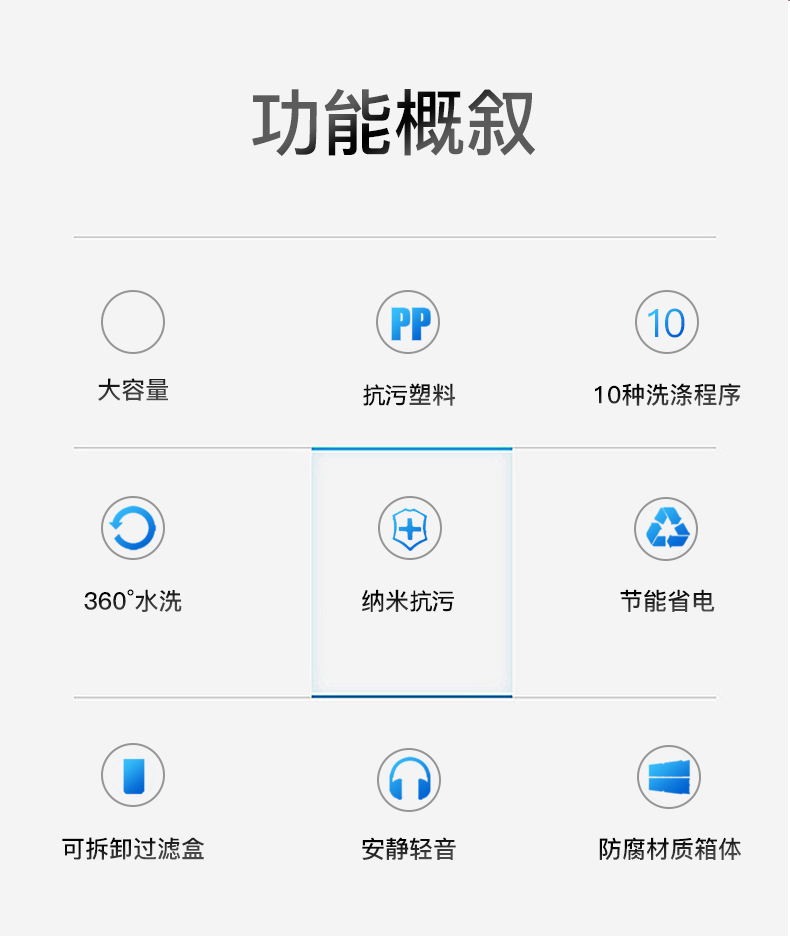 功能概叙

大容量

PP

抗污塑料

10

10种洗涤程序

360°水洗

纳米抗污

节能省电

可拆卸过滤盒

安静轻音

防腐材质箱体