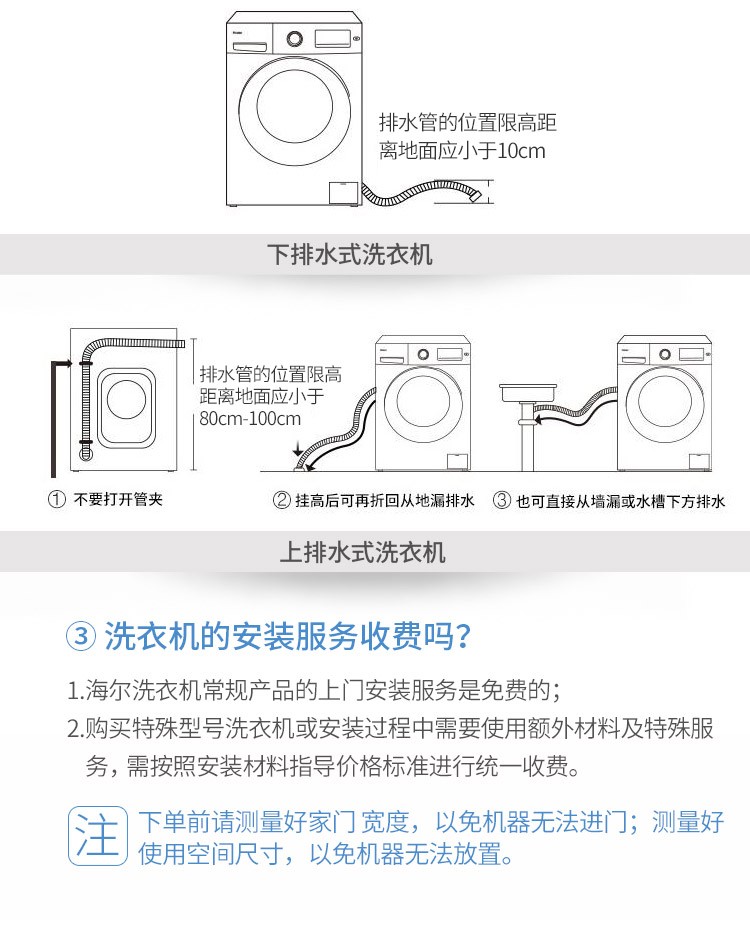 排水管的位置限高距离地面应小于10cm

下排水式洗衣机

排水管的位置限高距离地面应小于80cm-100cm

① 不要打开管夹

② 挂高后可再折回从地漏排水

③ 也可直接从墙漏或水槽下方排水

上排水式洗衣机

③ 洗衣机的安装服务收费吗?

1.海尔洗衣机常规产品的上门安装服务是免费的;

2.购买特殊型号洗衣机或安装过程中需要使用额外材料及特殊服务，需按照安装材料指导价格标准进行统一收费。

注 下单前请测量好家门宽度，以免机器无法进门；测量好使用空间尺寸，以免机器无法放置。