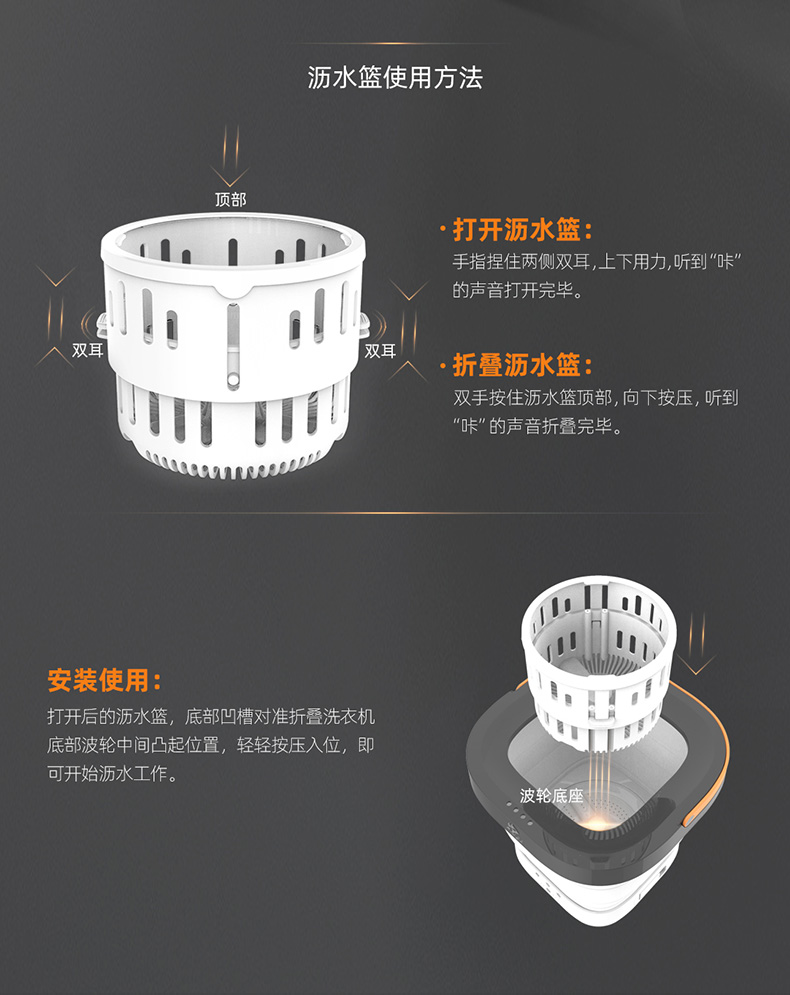 沥水篮使用方法

顶部

双耳

双耳

· 打开沥水篮：
手指捏住两侧双耳，上下用力，听到“咔”的声音打开完毕。

· 折叠沥水篮：
双手按住沥水篮顶部，向下按压，听到“咔”的声音折叠完毕。

安装使用：
打开后的沥水篮，底部凹槽对准折叠洗衣机底部波轮中间凸起位置，轻轻按压入位，即可开始沥水工作。

波轮底座