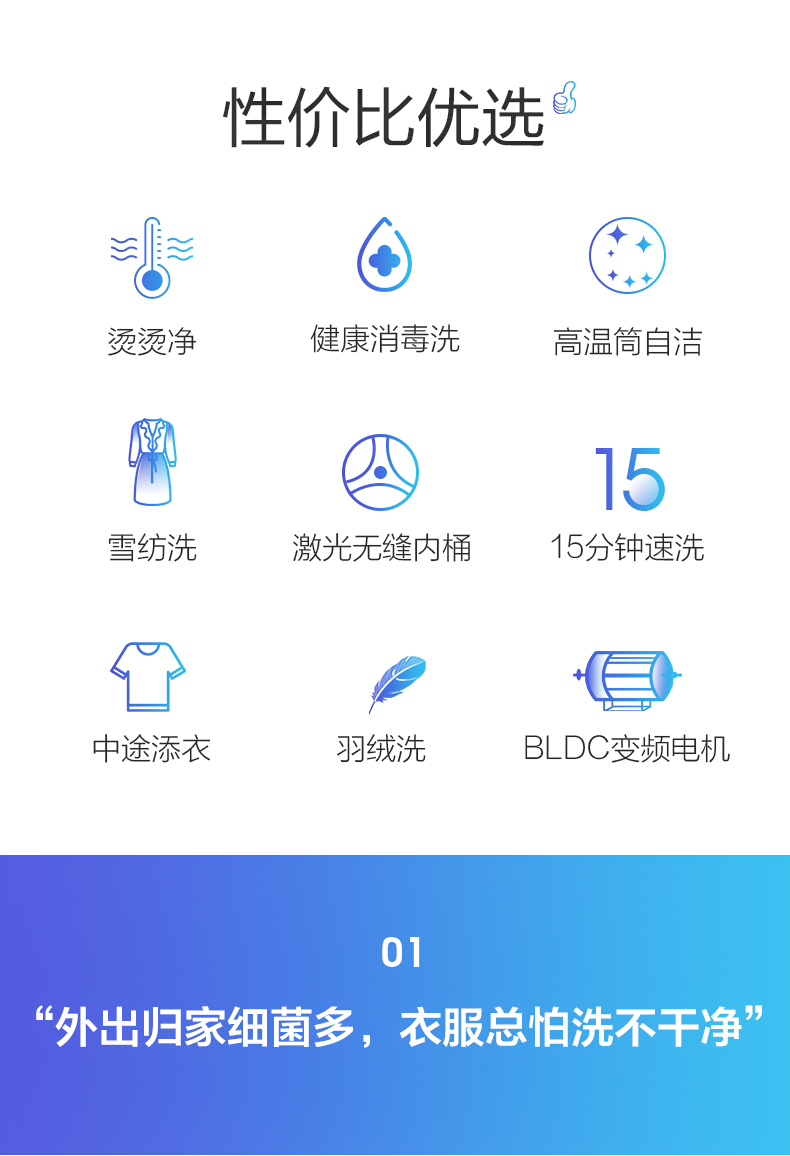 性价比优选

烫烫净

健康消毒洗

高温筒自洁

雪纺洗

激光无缝内桶

15

15分钟速洗

中途添衣

羽绒洗

BLDC变频电机

01

“外出归家细菌多，衣服总怕洗不干净”