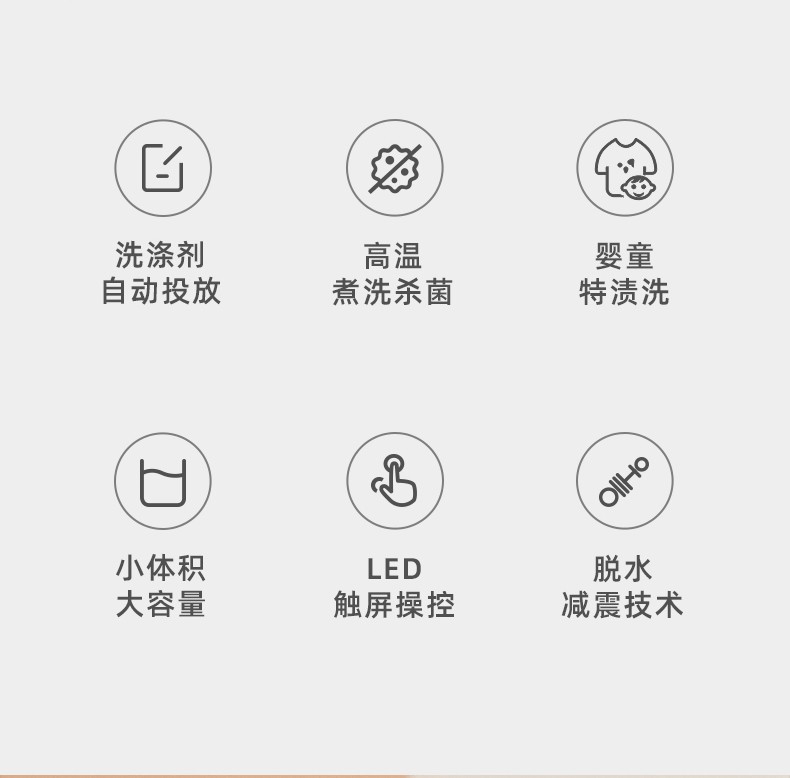 洗涤剂
自动投放

高温
煮洗杀菌

婴童
特渍洗

小体积
大容量

LED
触屏操控

脱水
减震技术