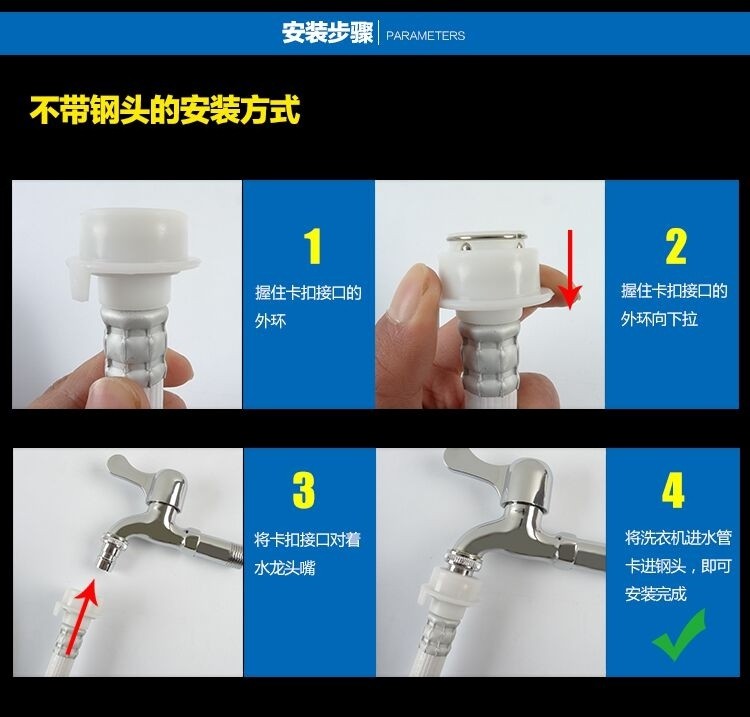 安装步骤 | PARAMETERS

不带钢头的安装方式

1
握住卡扣接口的外环

2
握住卡扣接口的外环向下拉

3
将卡扣接口对着水龙头嘴

4
将洗衣机进水管卡进钢头，即可安装完成