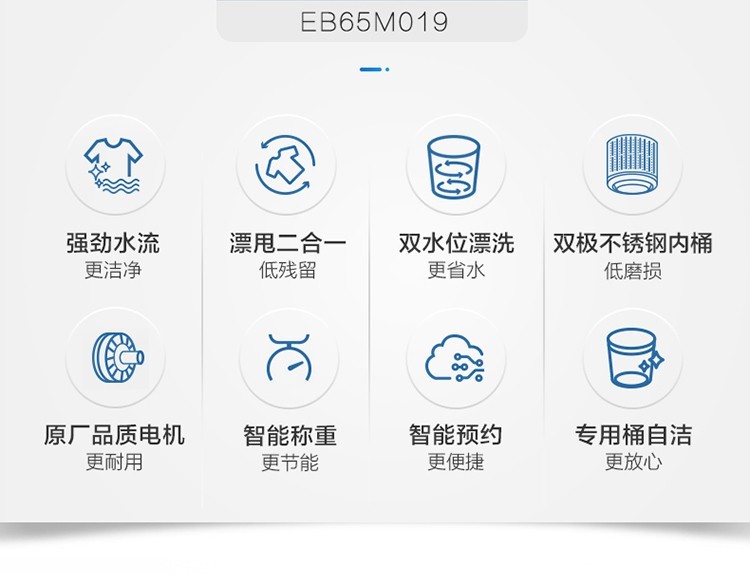 EB65M019

强劲水流
更洁净

漂甩二合一
低残留

双水位漂洗
更省水

双极不锈钢内桶
低磨损

原厂品质电机
更耐用

智能称重
更节能

智能预约
更便捷

专用桶自洁
更放心